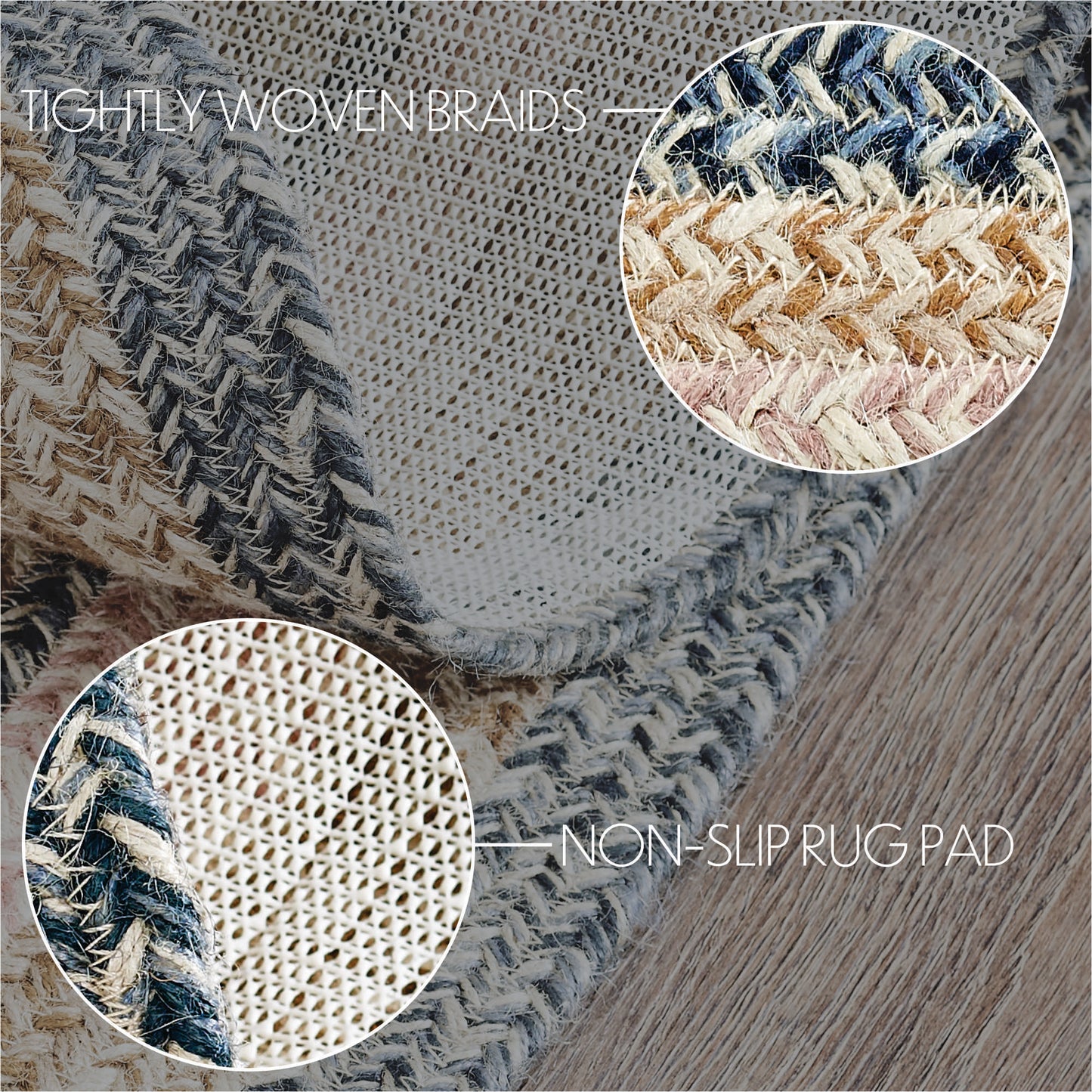 TIGHTLY WOVEN BRAIDS

NON-SLIP RUG PAD